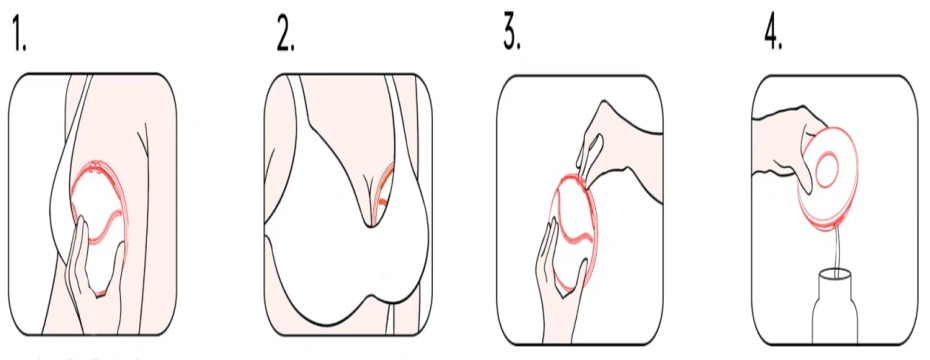 1.

2.

3.

4.